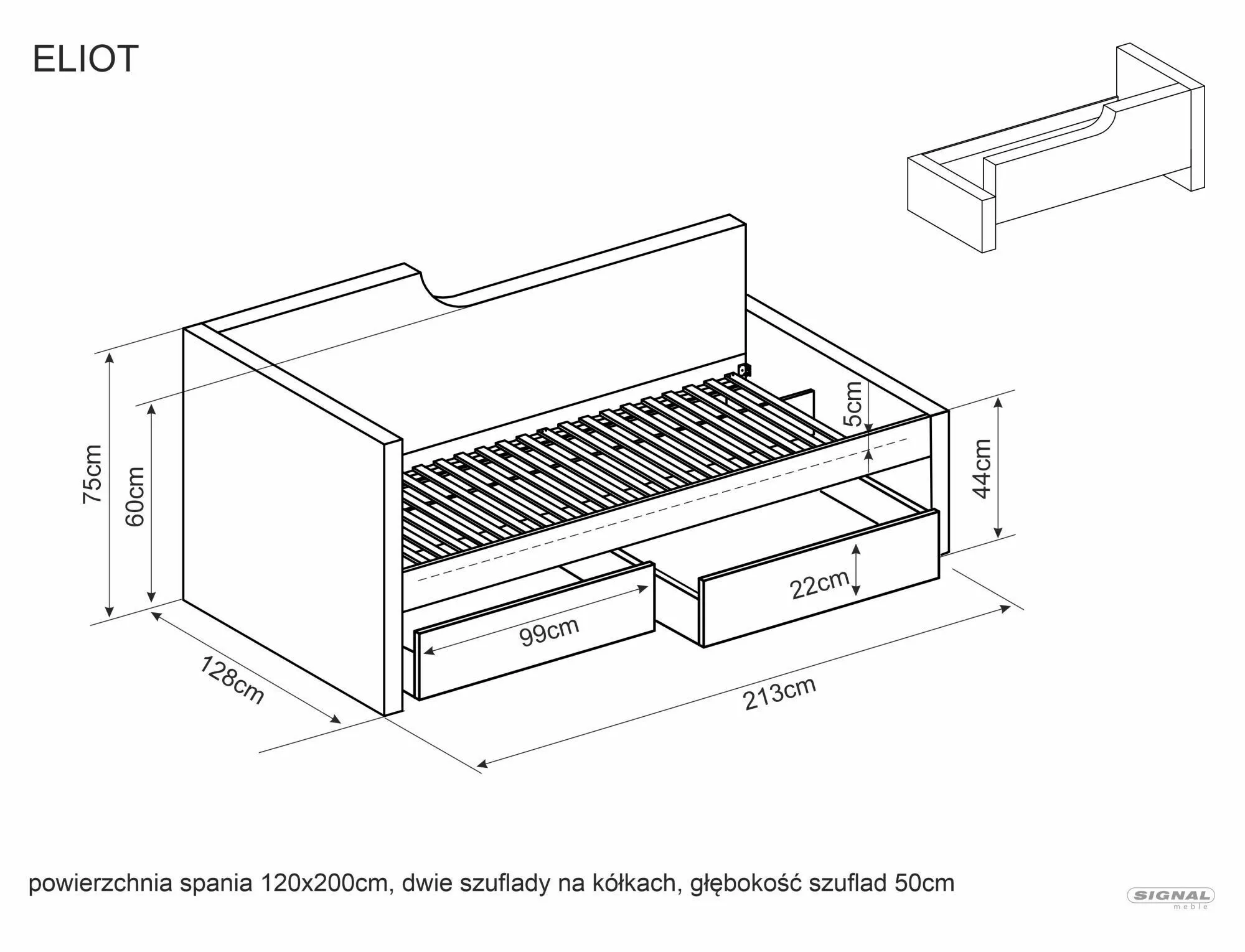 ELIOT

75cm

60cm

5cm

44cm

22cm

99cm

128cm

213cm

powierzchnia spania 120x200cm, dwie szuflady na kółkach, głębokość szuflad 50cm

SIGNAL
meble