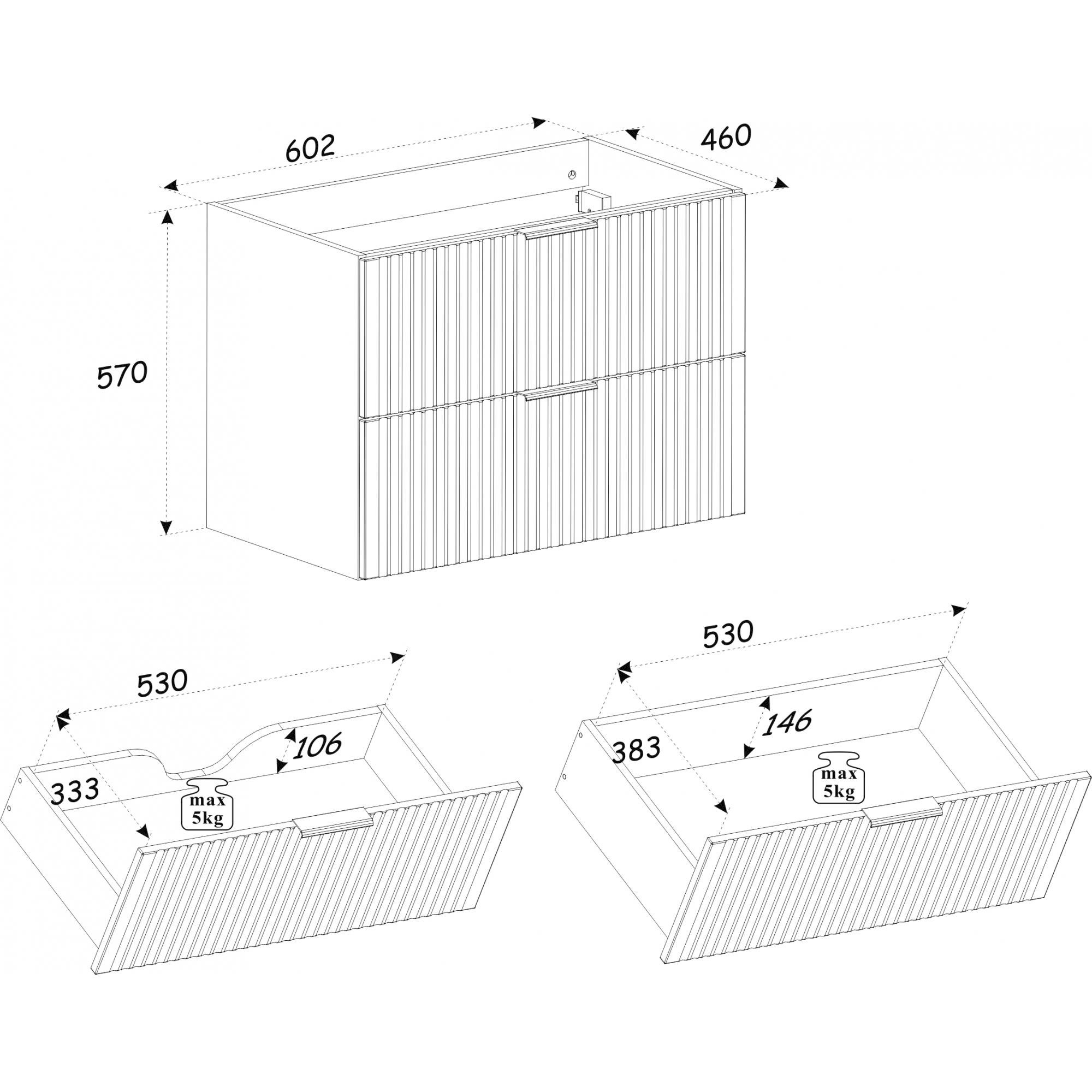 602

460

570

530

106

333

max
5kg

530

146

383

max
5kg