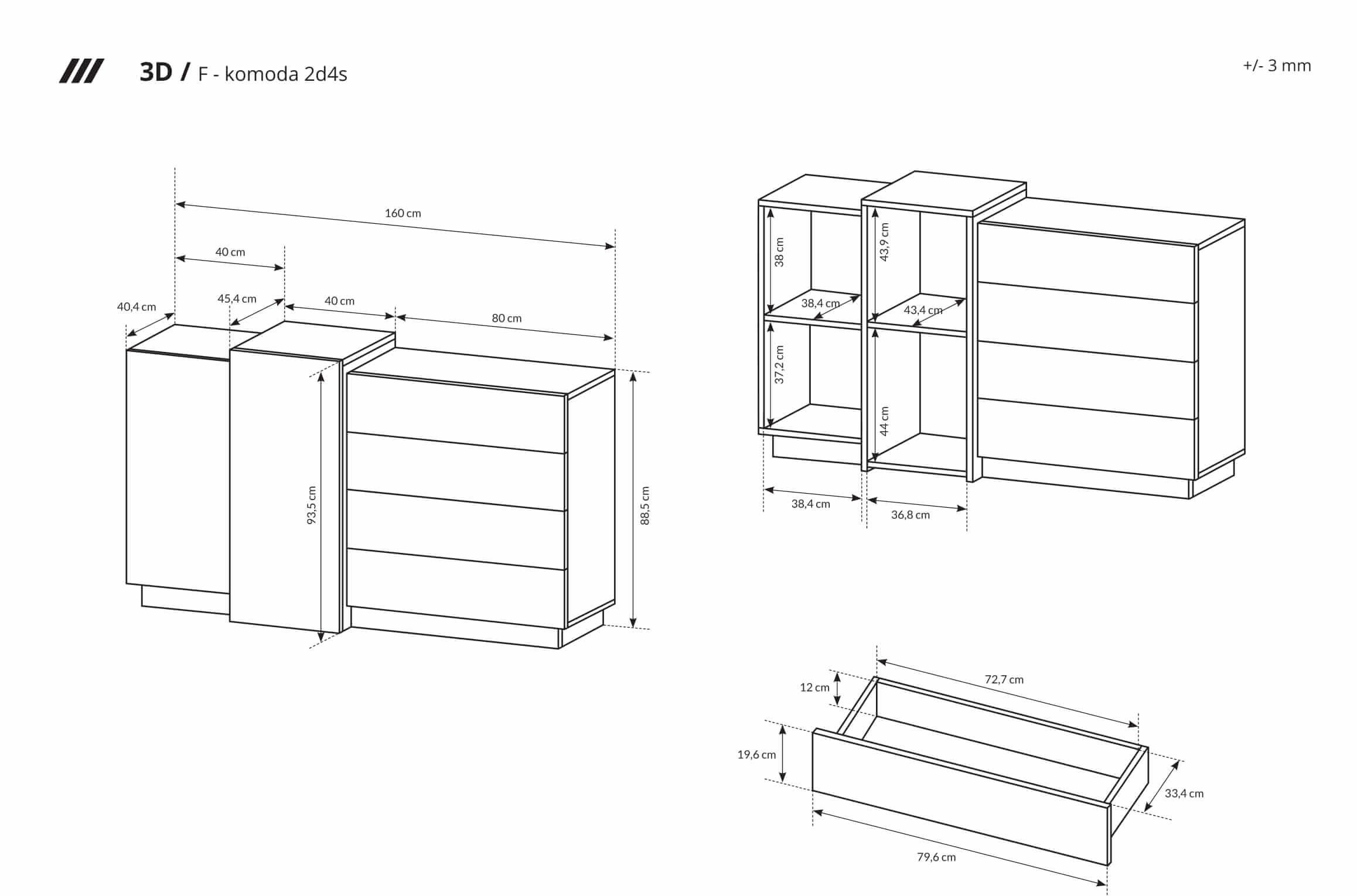 3D / F - komoda 2d4s

+/- 3 mm

160 cm

40 cm

40,4 cm

45,4 cm

40 cm

80 cm

93,5 cm

88,5 cm

38 cm

43,9 cm

38,4 cm

43,4 cm

37,2 cm

44 cm

38,4 cm

36,8 cm

72,7 cm

12 cm

19,6 cm

33,4 cm

79,6 cm