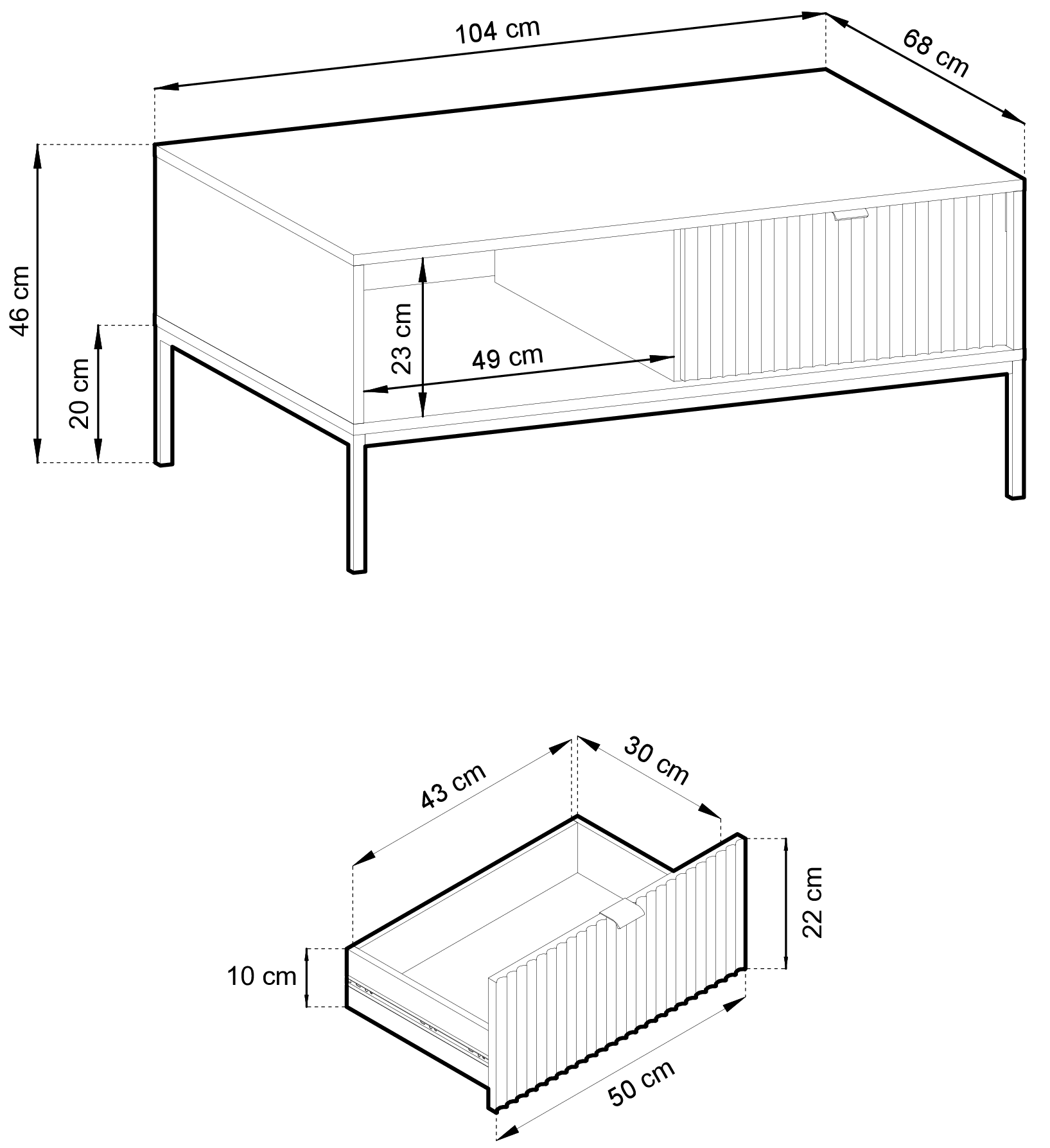 104 cm
68 cm
46 cm
20 cm
23 cm
49 cm

43 cm
30 cm
22 cm
10 cm
50 cm