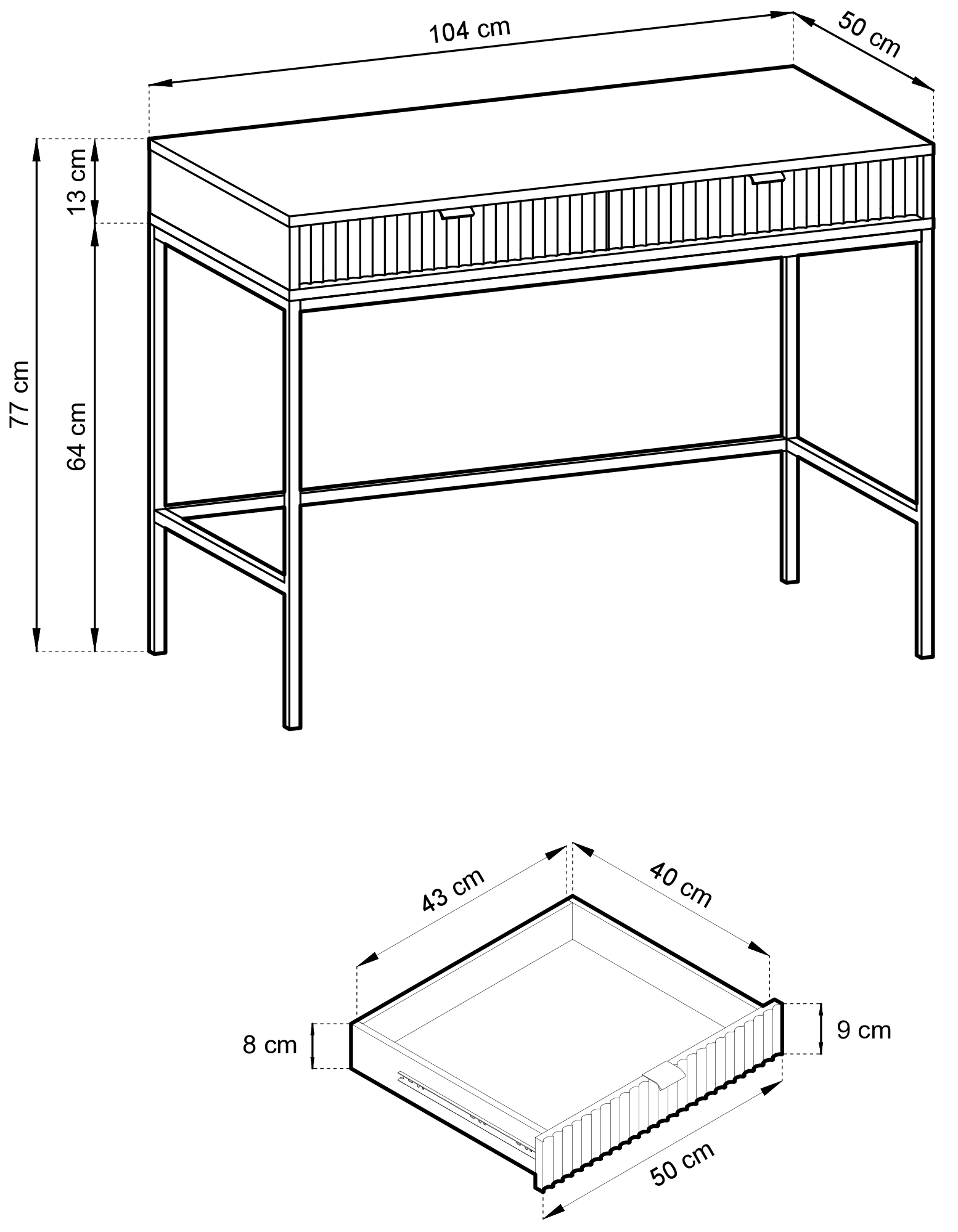 104 cm
50 cm
13 cm
77 cm
64 cm

43 cm
40 cm
8 cm
9 cm
50 cm