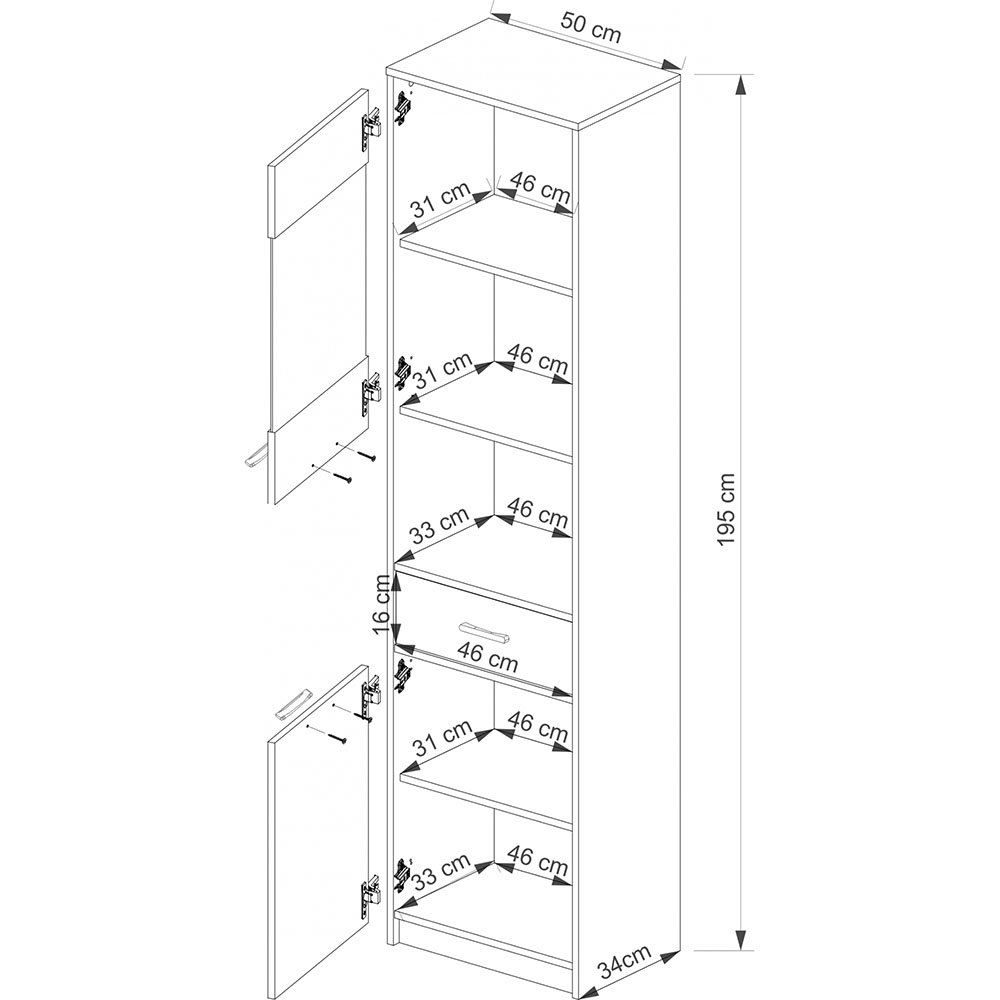 50 cm
31 cm
46 cm
31 cm
46 cm
33 cm
46 cm
16 cm
46 cm
31 cm
46 cm
33 cm
46 cm
195 cm
34cm