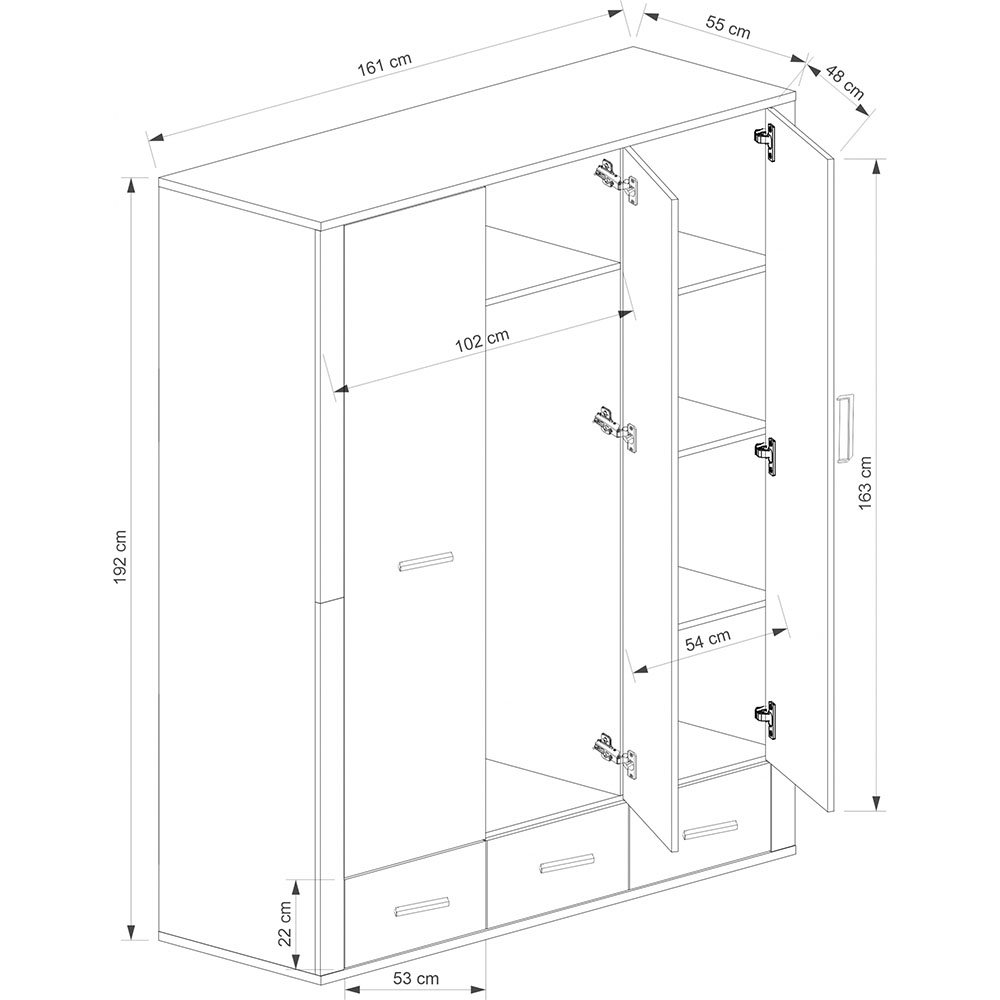 161 cm
55 cm
48 cm
102 cm
192 cm
163 cm
54 cm
22 cm
53 cm