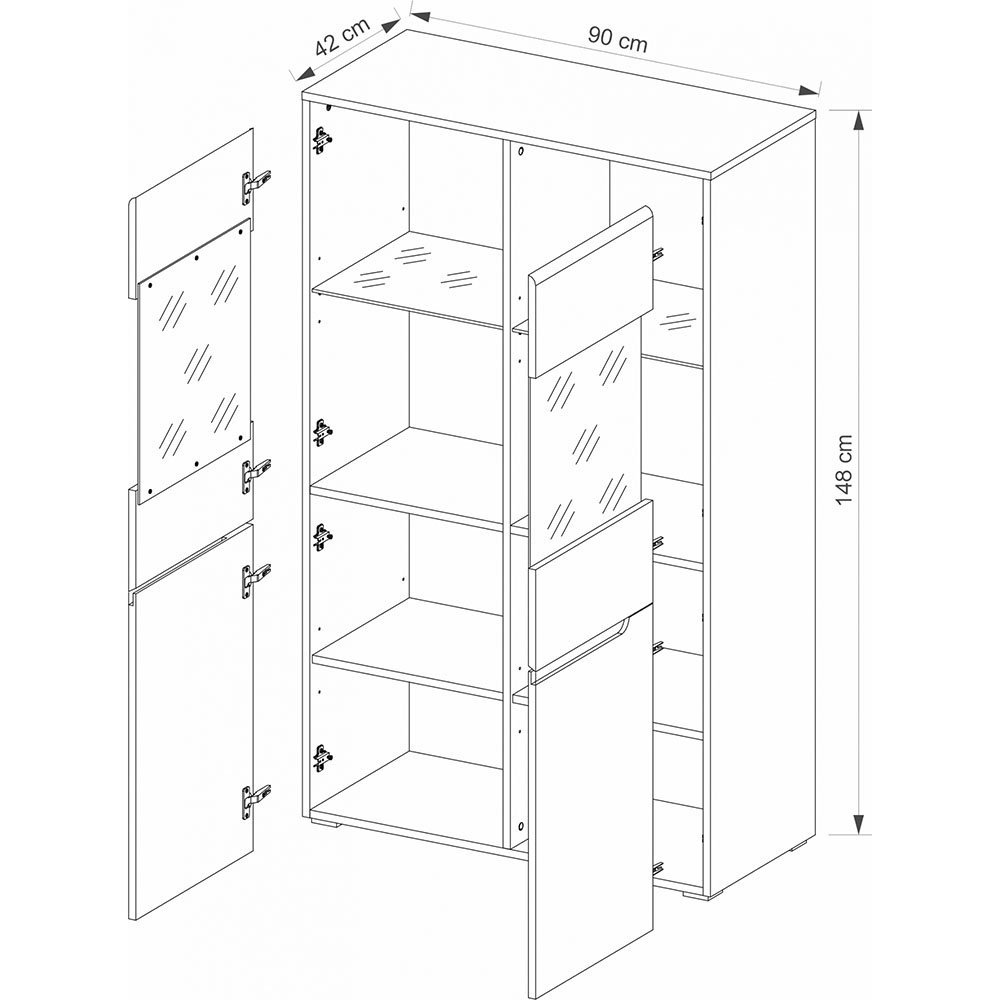 42 cm
90 cm
148 cm