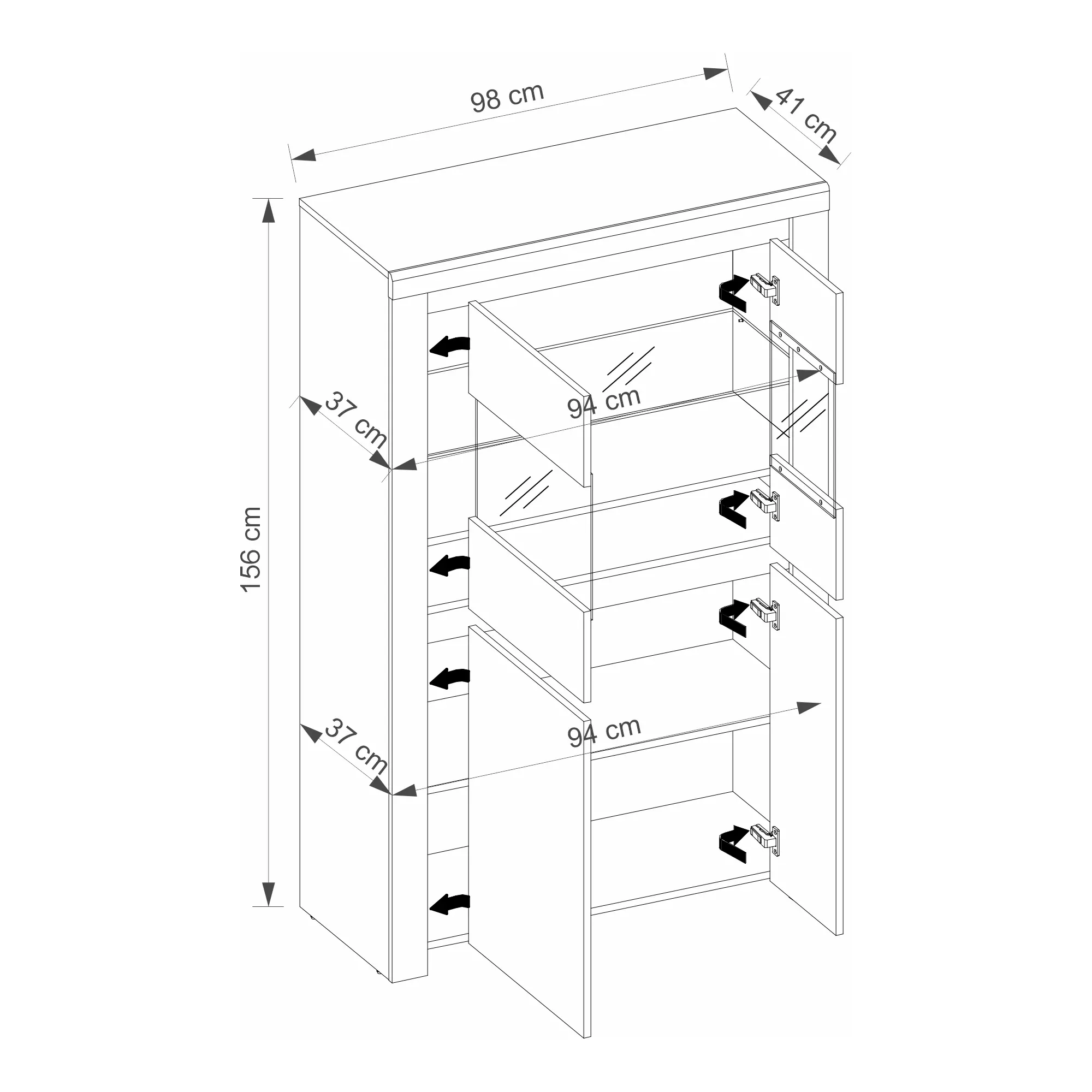 98 cm
41 cm
156 cm
37 cm
94 cm
37 cm
94 cm