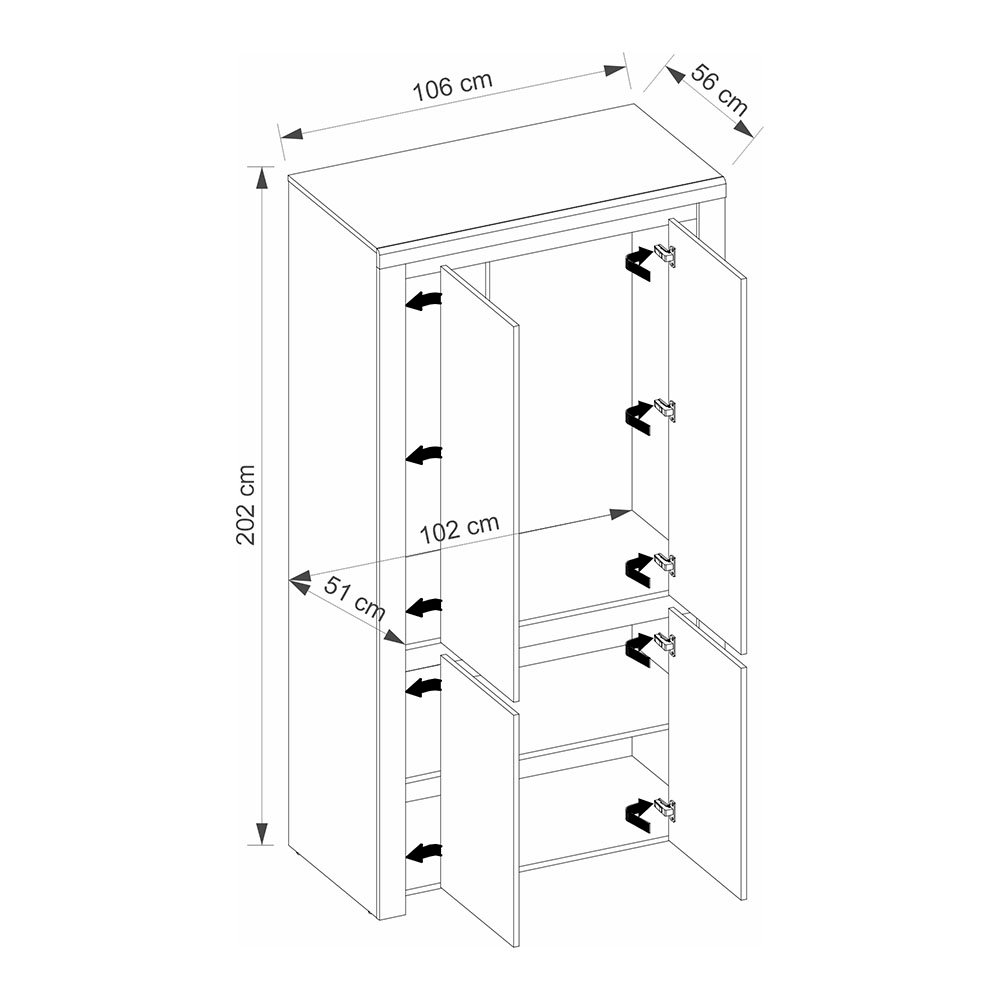 106 cm
56 cm
202 cm
102 cm
51 cm