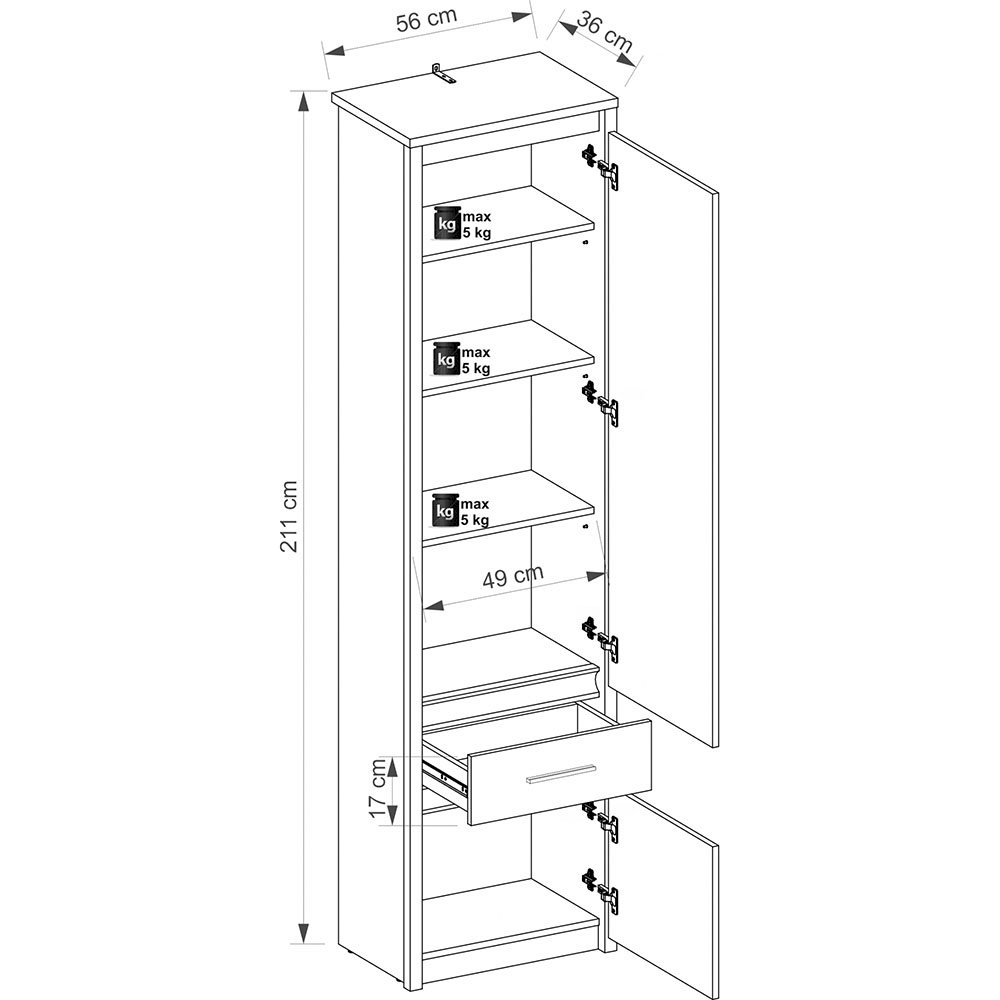 56 cm
36 cm
211 cm
kg max 5 kg
kg max 5 kg
kg max 5 kg
49 cm
17 cm