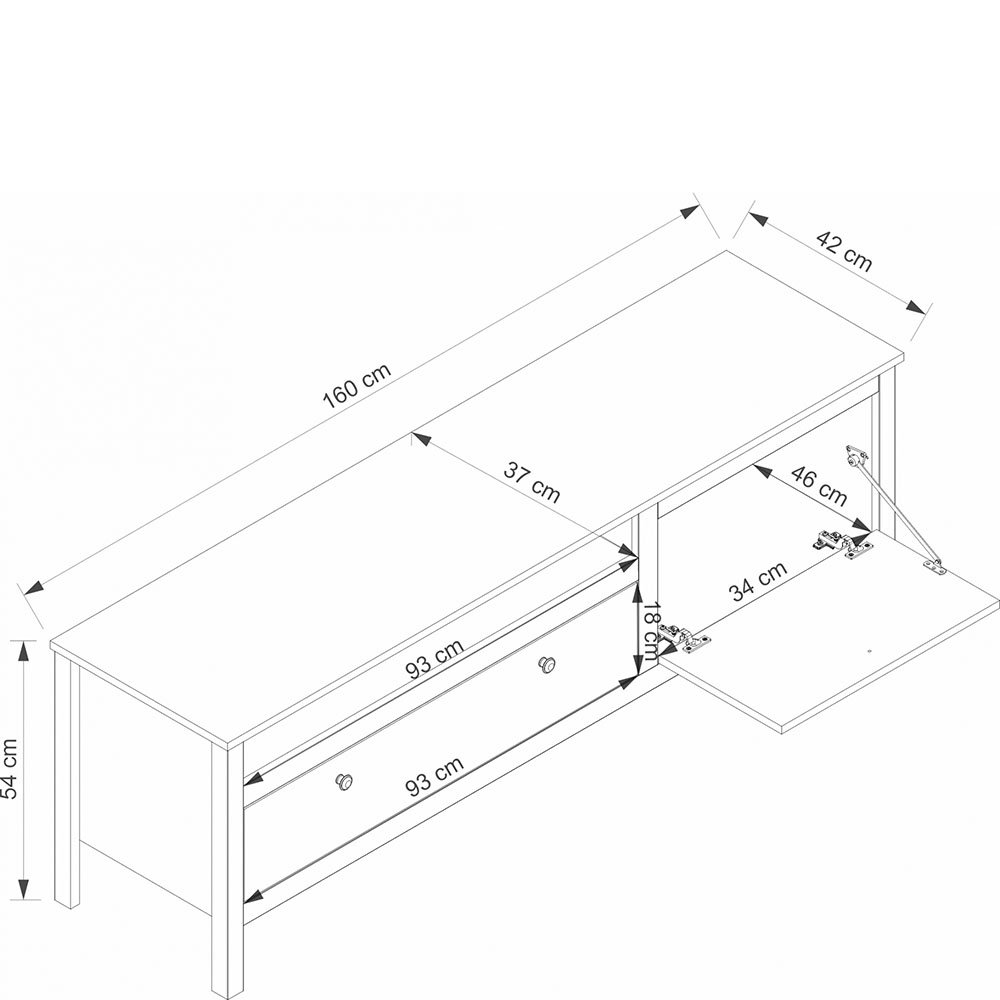 160 cm
42 cm
37 cm
46 cm
34 cm
18 cm
93 cm
93 cm
54 cm