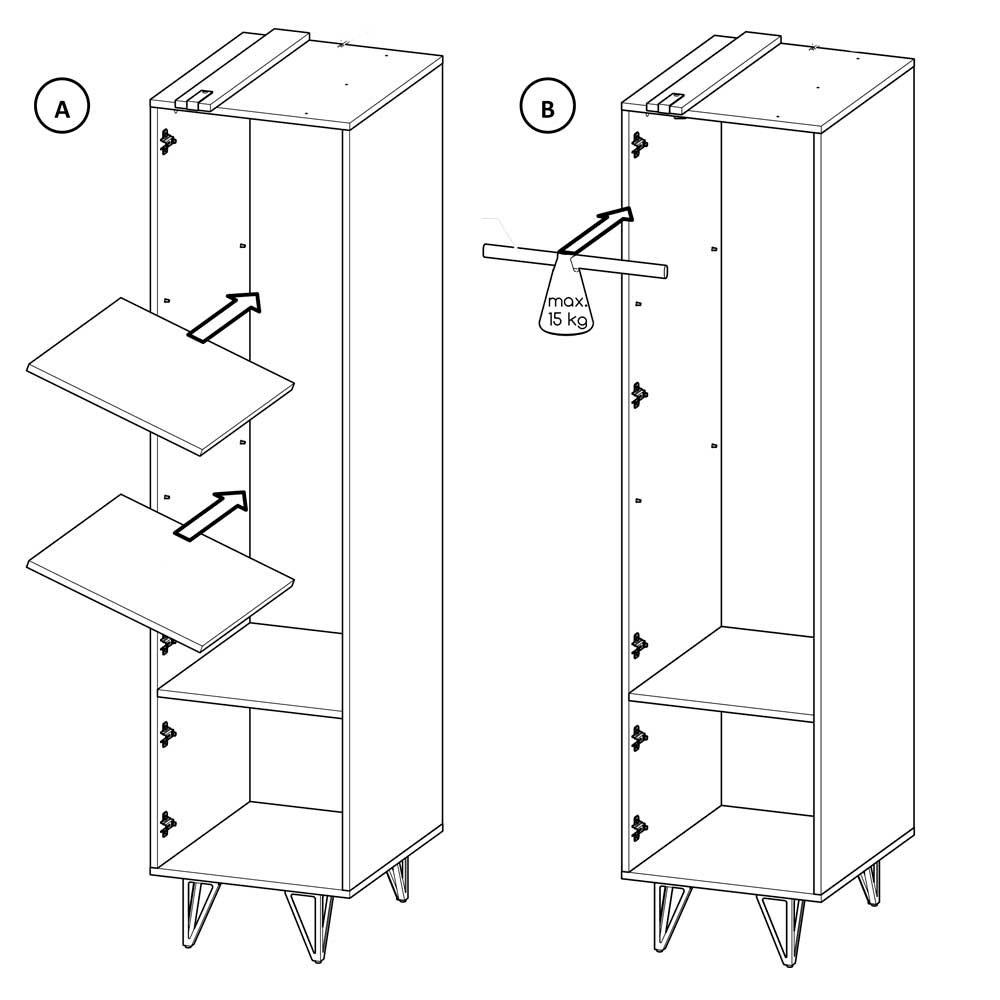 A

B

max.
15 kg