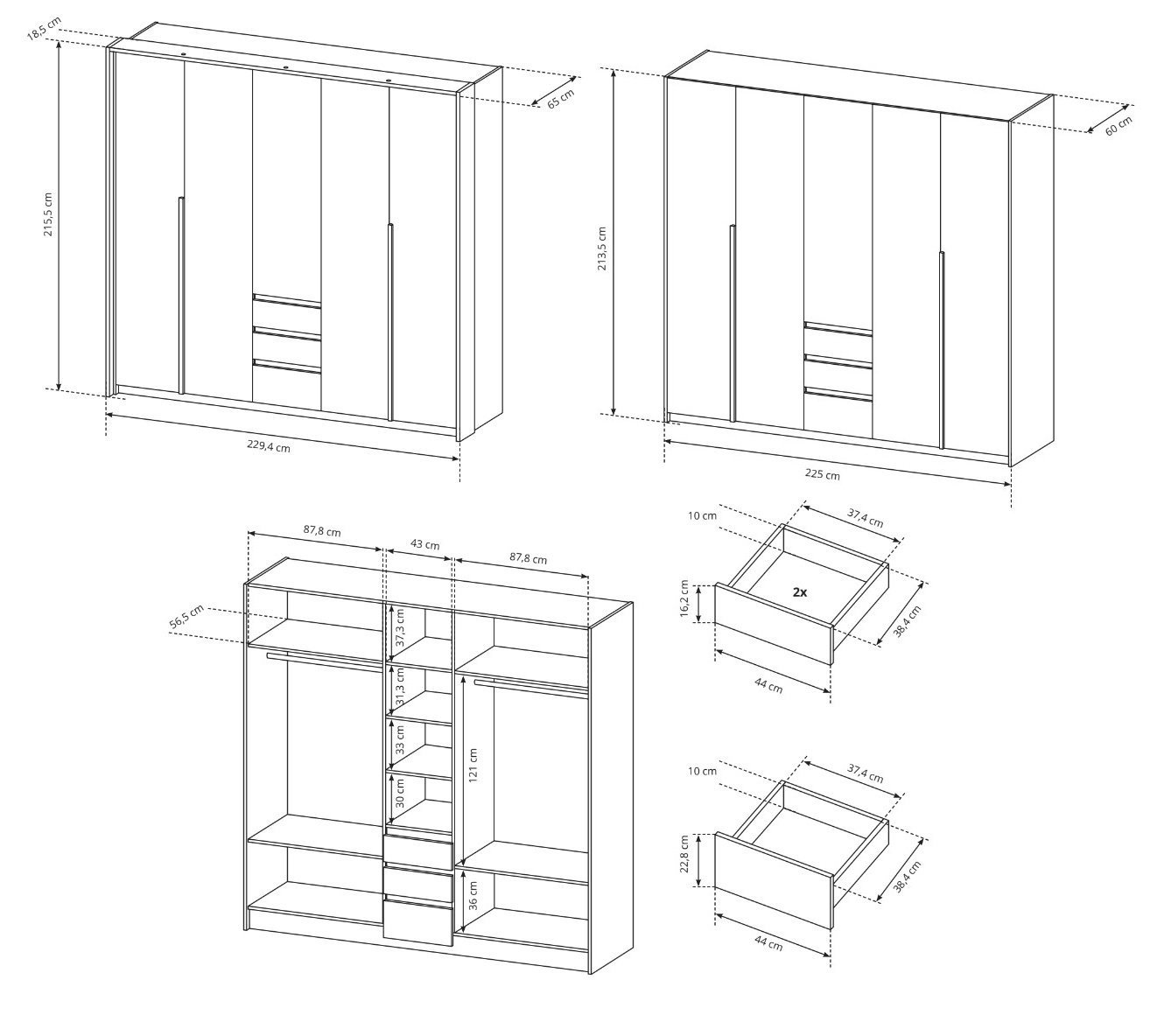 18,5 cm
65 cm
215,5 cm
229,4 cm
60 cm
213,5 cm
225 cm
87,8 cm
43 cm
87,8 cm
56,5 cm
37,3 cm
31,3 cm
33 cm
30 cm
121 cm
36 cm
10 cm
37,4 cm
16,2 cm
2x
38,4 cm
44 cm
10 cm
37,4 cm
22,8 cm
38,4 cm
44 cm