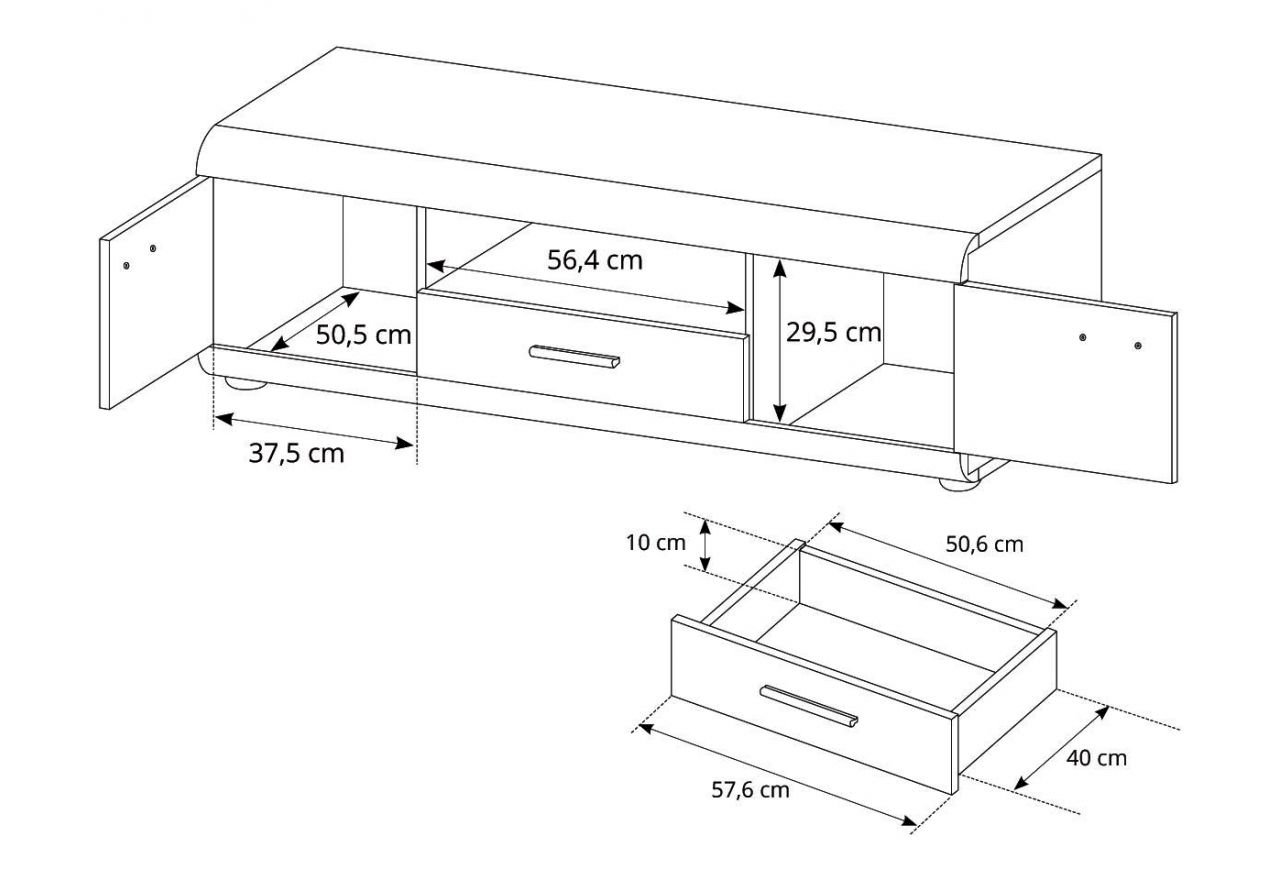 56,4 cm

50,5 cm

29,5 cm

37,5 cm

10 cm

50,6 cm

40 cm

57,6 cm