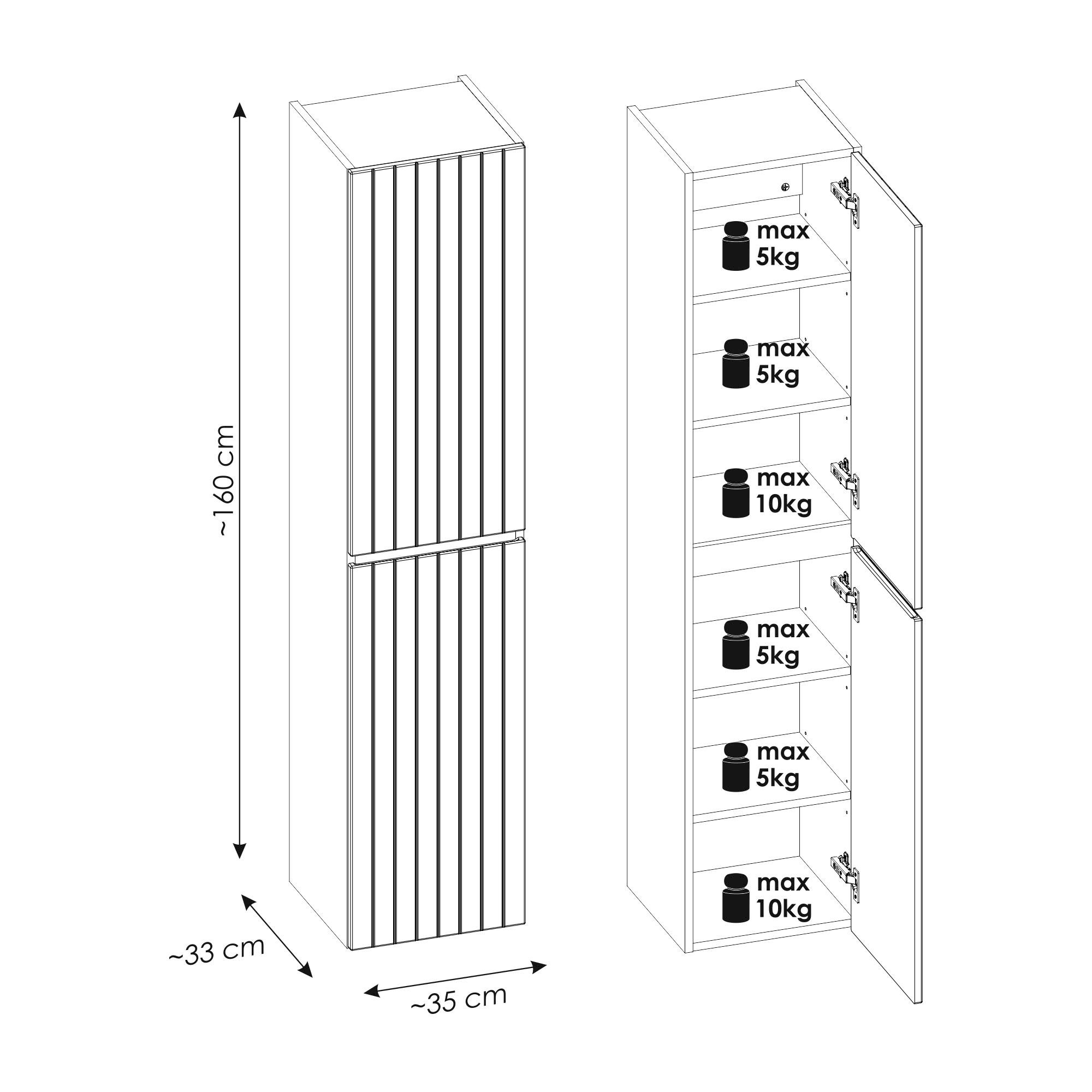 ~160 cm

~33 cm

~35 cm

max 5kg

max 5kg

max 10kg

max 5kg

max 5kg

max 10kg