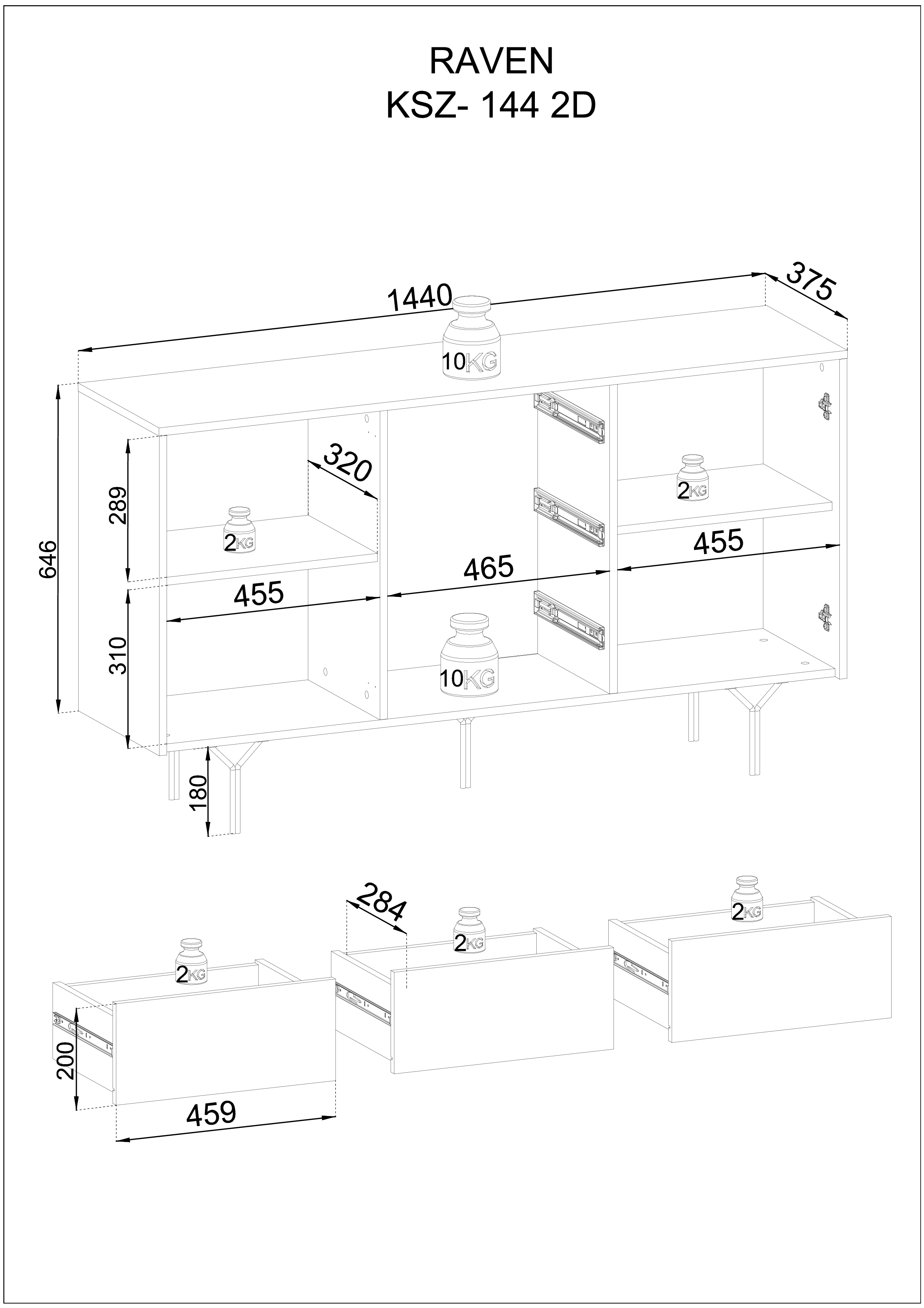 RAVEN
KSZ- 144 2D

1440
375
10KG
646
289
320
2KG
2KG
455
465
455
310
10KG
180

284
2KG
2KG
2KG
200
459