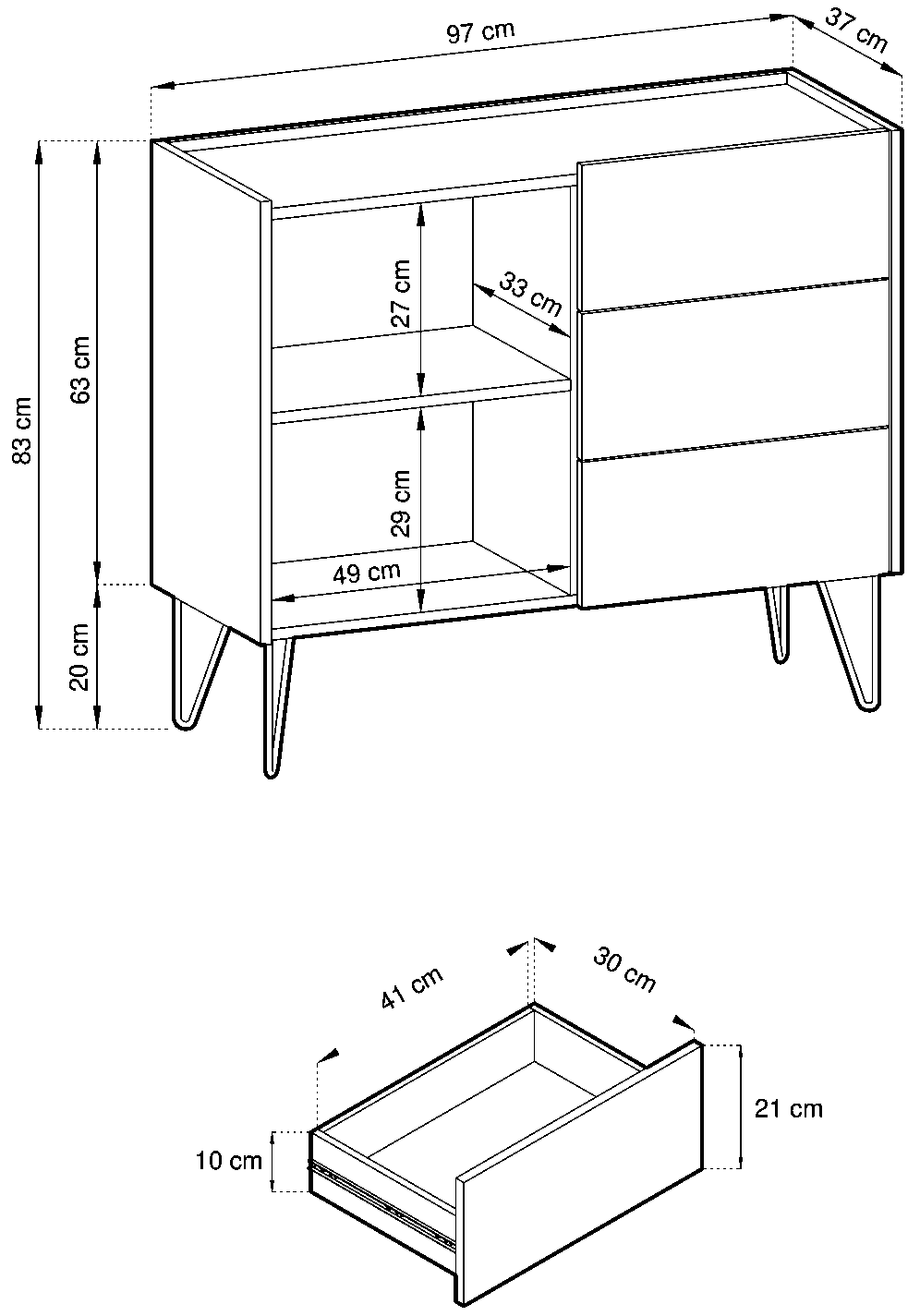 97 cm
37 cm
83 cm
63 cm
20 cm
27 cm
33 cm
29 cm
49 cm
41 cm
30 cm
21 cm
10 cm