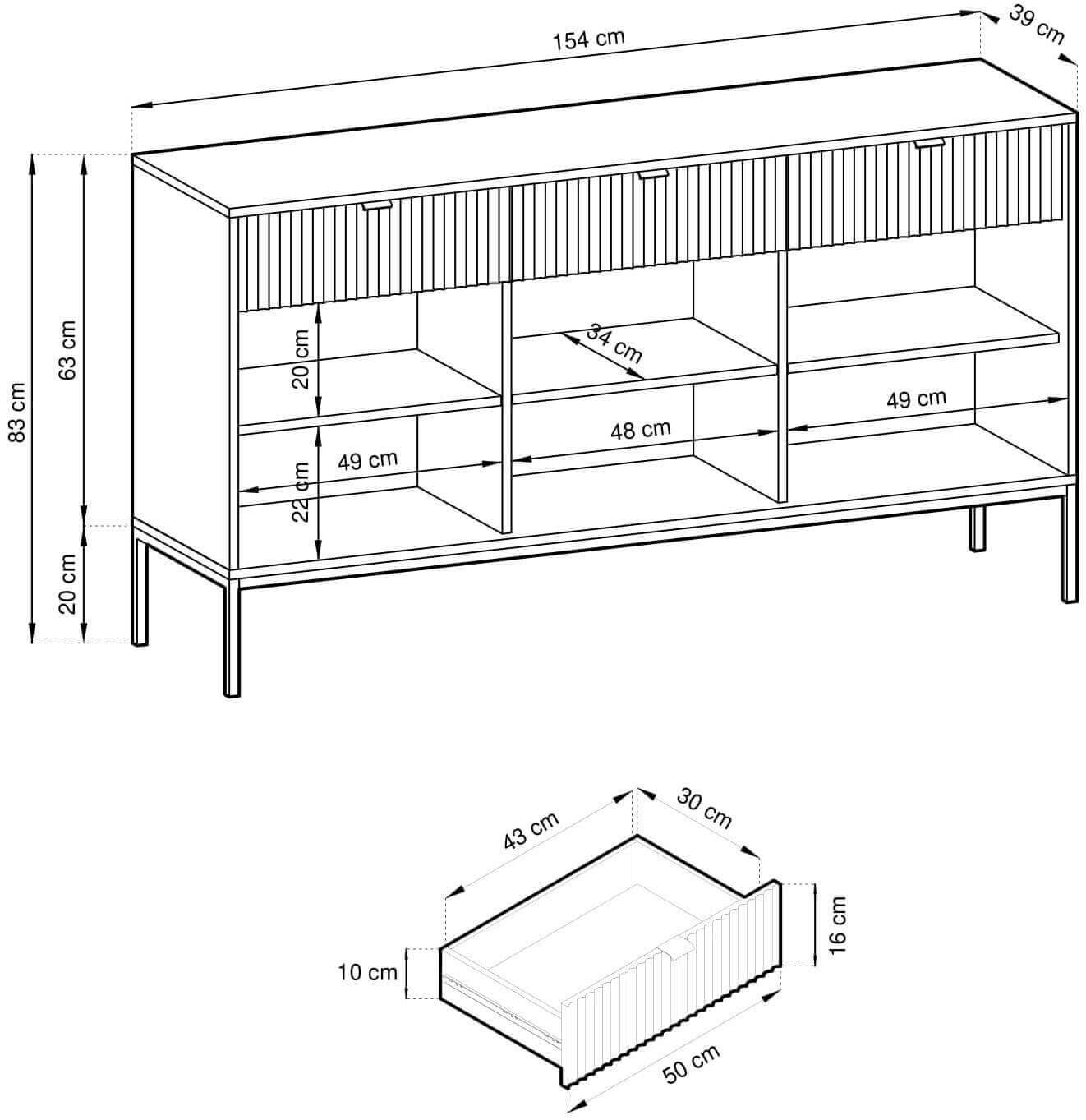 154 cm
39 cm
83 cm
63 cm
20 cm
20 cm
34 cm
49 cm
48 cm
49 cm
22 cm

43 cm
30 cm
16 cm
10 cm
50 cm